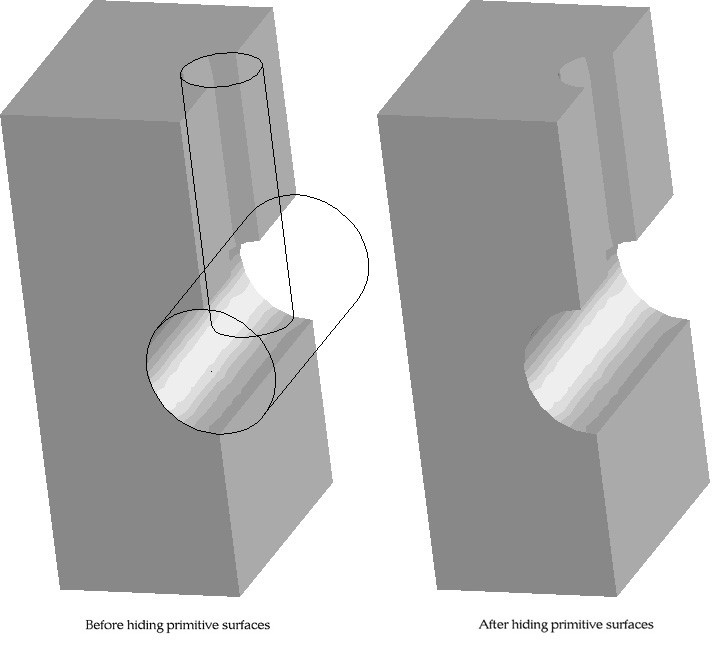 Before hiding primitive surfaces

After hiding primitive surfaces