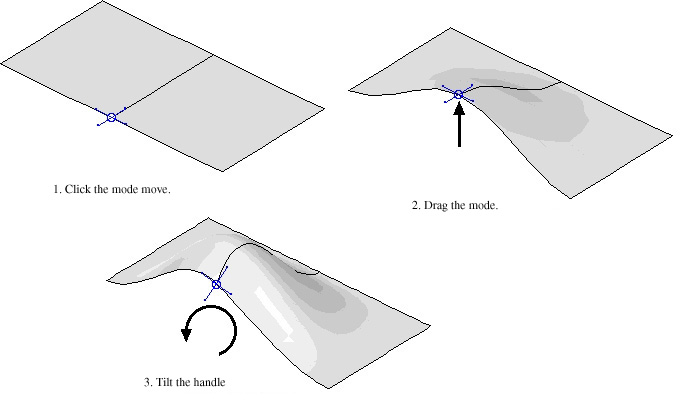 1. Click the mode move.

2. Drag the mode.

3. Tilt the handle